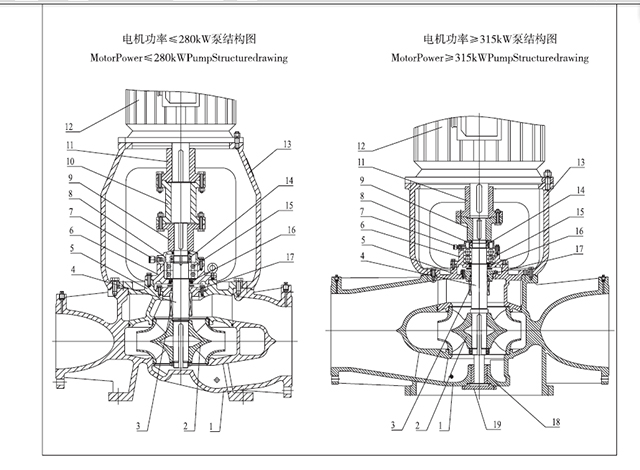 电机功率≤280kW泵结构图
MotorPower≤280kWPumpStructuredrawing

12
11
10
9
8
7
6
5
4
13
14
15
16
17
3
2
1

电机功率≥315kW泵结构图
MotorPower≥315kWPumpStructuredrawing

12
11
9
8
7
6
5
4
13
14
15
16
17
3
2
1
19
18